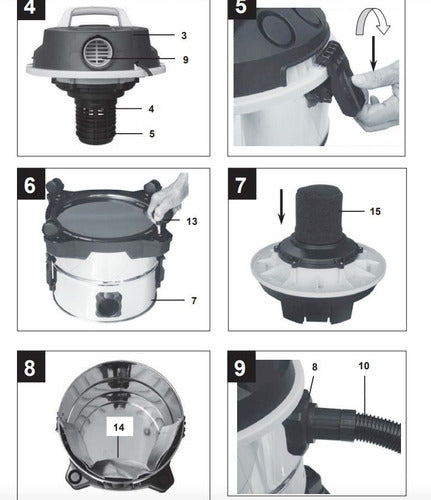 4
3
9
4
5

5

6
13
7

7
15

8
14

9
8
10