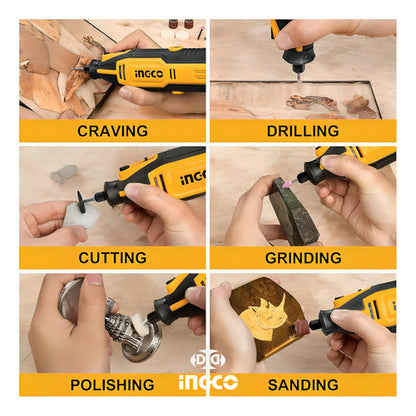 INGCO
CRAVING
DRILLING
INGCO
CUTTING
GRINDING
POLISHING
INGCO
SANDING